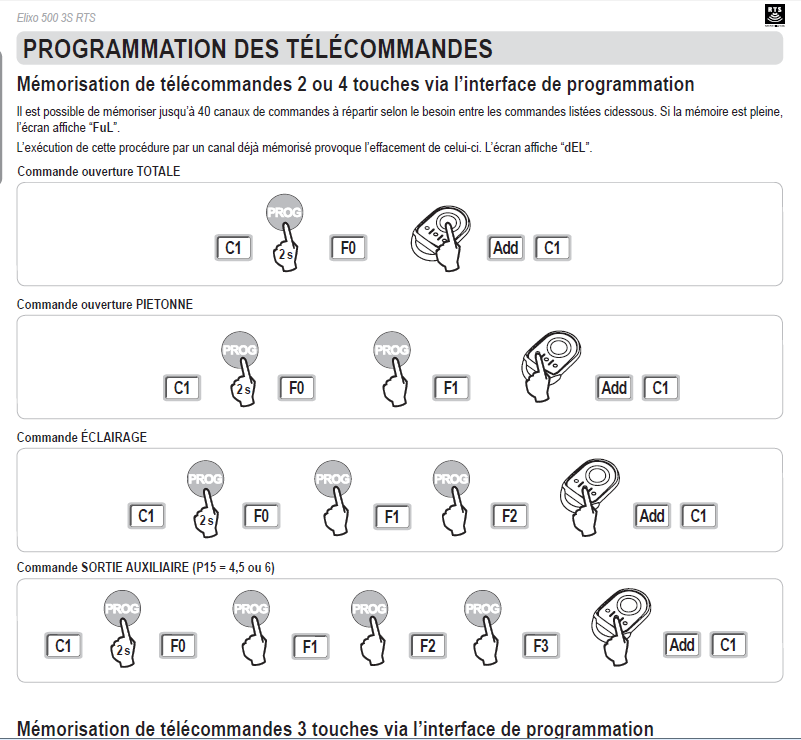 Elixo 500 3S RTS

RTS

PROGRAMMATION DES TÉLÉCOMMANDES

Mémorisation de télécommandes 2 ou 4 touches via l'interface de programmation

Il est possible de mémoriser jusqu'à 40 canaux de commandes à répartir selon le besoin entre les commandes listées cidessous. Si la mémoire est pleine, l'écran affiche "FuL".

L'exécution de cette procédure par un canal déjà mémorisé provoque l'effacement de celui-ci. L'écran affiche "dEL".

Commande ouverture TOTALE

C1 PROG 2s F0 Add C1

Commande ouverture PIETONNE

C1 PROG 2s F0 PROG F1 Add C1

Commande ÉCLAIRAGE

C1 PROG 2s F0 PROG F1 PROG F2 Add C1

Commande SORTIE AUXILIAIRE (P15 = 4,5 ou 6)

C1 PROG 2s F0 PROG F1 PROG F2 PROG F3 Add C1

Mémorisation de télécommandes 3 touches via l'interface de programmation