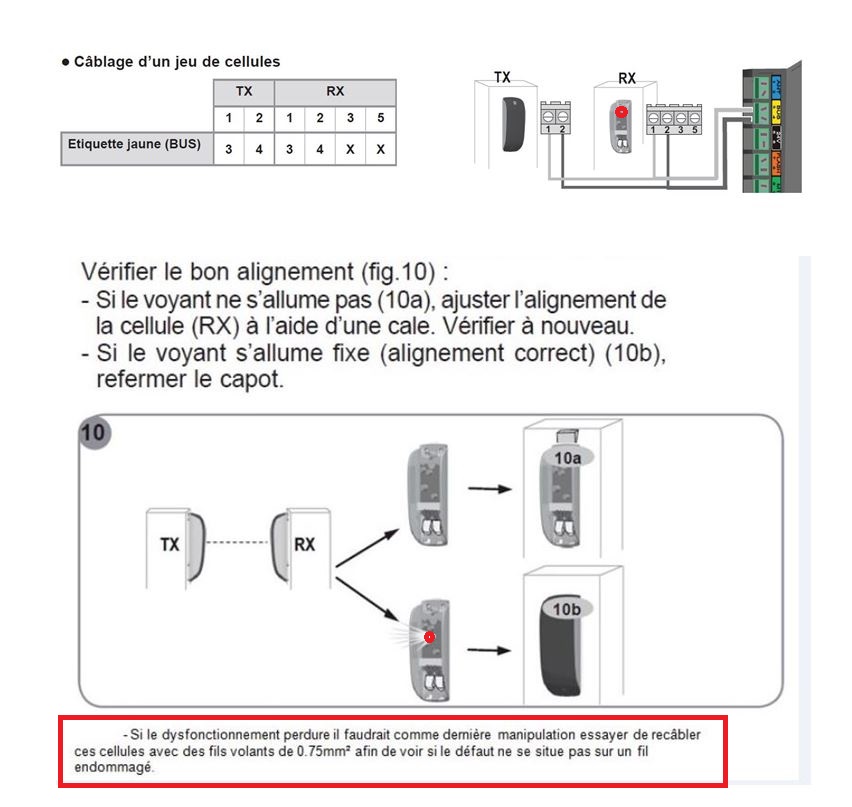 ● Câblage d'un jeu de cellules

| | TX | | RX | | | |
|---|---|---|---|---|---|---|
| | 1 | 2 | 1 | 2 | 3 | 5 |
| Etiquette jaune (BUS) | 3 | 4 | 3 | 4 | X | X |

TX
1 2
RX
1 2 3 5

Vérifier le bon alignement (fig.10) :
- Si le voyant ne s'allume pas (10a), ajuster l'alignement de la cellule (RX) à l'aide d'une cale. Vérifier à nouveau.
- Si le voyant s'allume fixe (alignement correct) (10b), refermer le capot.

10
TX
RX
10a
10b

- Si le dysfonctionnement perdure il faudrait comme dernière manipulation essayer de recâbler ces cellules avec des fils volants de 0.75mm² afin de voir si le défaut ne se situe pas sur un fil endommagé.