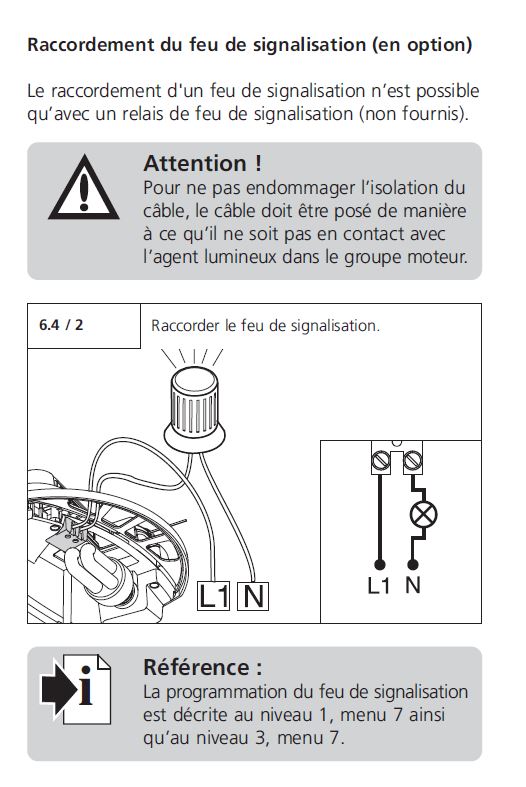 Raccordement du feu de signalisation (en option)

Le raccordement d'un feu de signalisation n'est possible qu'avec un relais de feu de signalisation (non fournis).

Attention !
Pour ne pas endommager l'isolation du câble, le câble doit être posé de manière à ce qu'il ne soit pas en contact avec l'agent lumineux dans le groupe moteur.

6.4 / 2

Raccorder le feu de signalisation.

L1 N

L1 N

Référence :
La programmation du feu de signalisation est décrite au niveau 1, menu 7 ainsi qu'au niveau 3, menu 7.