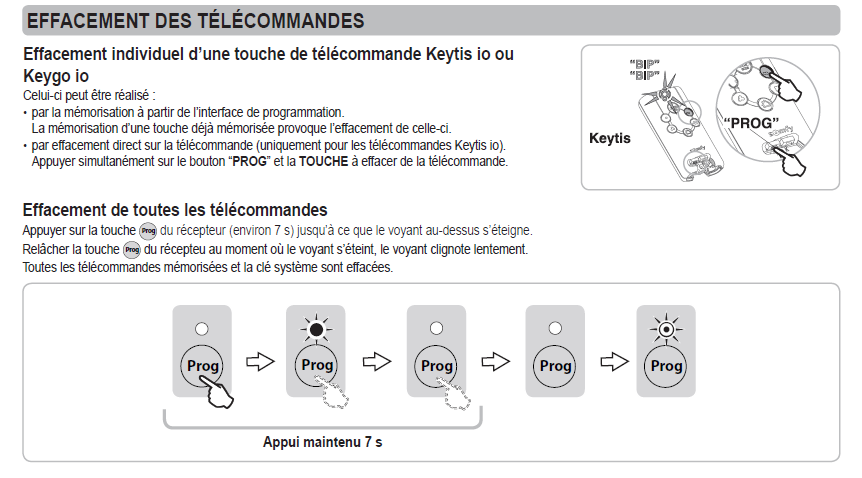 EFFACEMENT DES TÉLÉCOMMANDES

Effacement individuel d'une touche de télécommande Keytis io ou Keygo io

Celui-ci peut être réalisé :
• par la mémorisation à partir de l'interface de programmation. La mémorisation d'une touche déjà mémorisée provoque l'effacement de celle-ci.
• par effacement direct sur la télécommande (uniquement pour les télécommandes Keytis io). Appuyer simultanément sur le bouton "PROG" et la TOUCHE à effacer de la télécommande.

"BIP"
"BIP"
Keytis
"PROG"
somfy

Effacement de toutes les télécommandes

Appuyer sur la touche Prog du récepteur (environ 7 s) jusqu'à ce que le voyant au-dessus s'éteigne.
Relâcher la touche Prog du récepteu au moment où le voyant s'éteint, le voyant clignote lentement.
Toutes les télécommandes mémorisées et la clé système sont effacées.

Prog
Prog
Prog
Prog
Prog

Appui maintenu 7 s