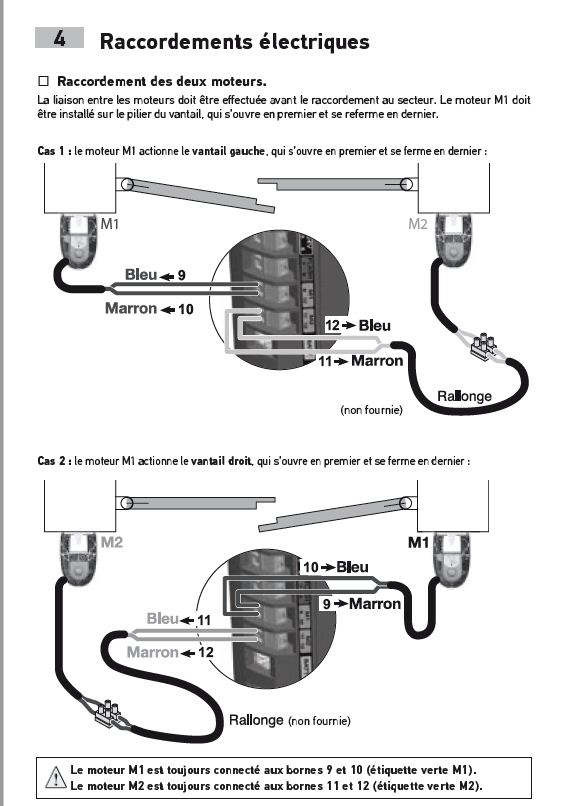 4 Raccordements électriques

☐ Raccordement des deux moteurs.

La liaison entre les moteurs doit être effectuée avant le raccordement au secteur. Le moteur M1 doit être installé sur le pilier du vantail, qui s'ouvre en premier et se referme en dernier.

Cas 1 : le moteur M1 actionne le vantail gauche, qui s'ouvre en premier et se ferme en dernier :

M1

M2

Bleu ← 9

Marron ← 10

12 → Bleu

11 → Marron

Rallonge

(non fournie)

Cas 2 : le moteur M1 actionne le vantail droit, qui s'ouvre en premier et se ferme en dernier :

M2

M1

10 → Bleu

9 → Marron

Bleu ← 11

Marron ← 12

Rallonge (non fournie)

Le moteur M1 est toujours connecté aux bornes 9 et 10 (étiquette verte M1).
Le moteur M2 est toujours connecté aux bornes 11 et 12 (étiquette verte M2).