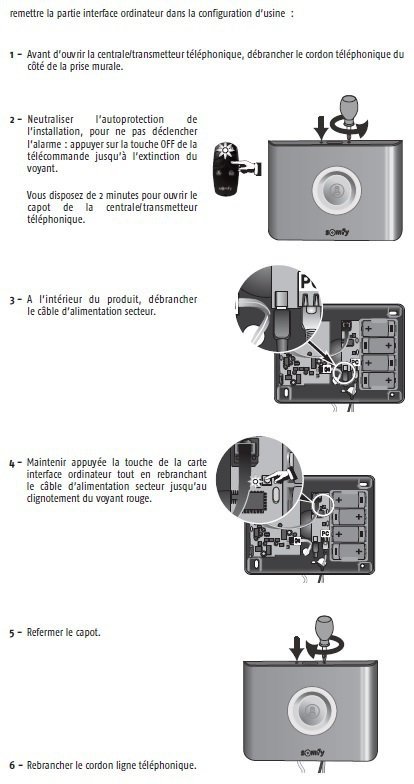 remettre la partie interface ordinateur dans la configuration d'usine :

1 - Avant d'ouvrir la centrale/transmetteur téléphonique, débrancher le cordon téléphonique du côté de la prise murale.

2 - Neutraliser l'autoprotection de l'installation, pour ne pas déclencher l'alarme : appuyer sur la touche OFF de la télécommande jusqu'à l'extinction du voyant.

Vous disposez de 2 minutes pour ouvrir le capot de la centrale/transmetteur téléphonique.

somfy

3 - A l'intérieur du produit, débrancher le câble d'alimentation secteur.

PC

PC

4 - Maintenir appuyée la touche de la carte interface ordinateur tout en rebranchant le câble d'alimentation secteur jusqu'au clignotement du voyant rouge.

PC

5 - Refermer le capot.

somfy

6 - Rebrancher le cordon ligne téléphonique.