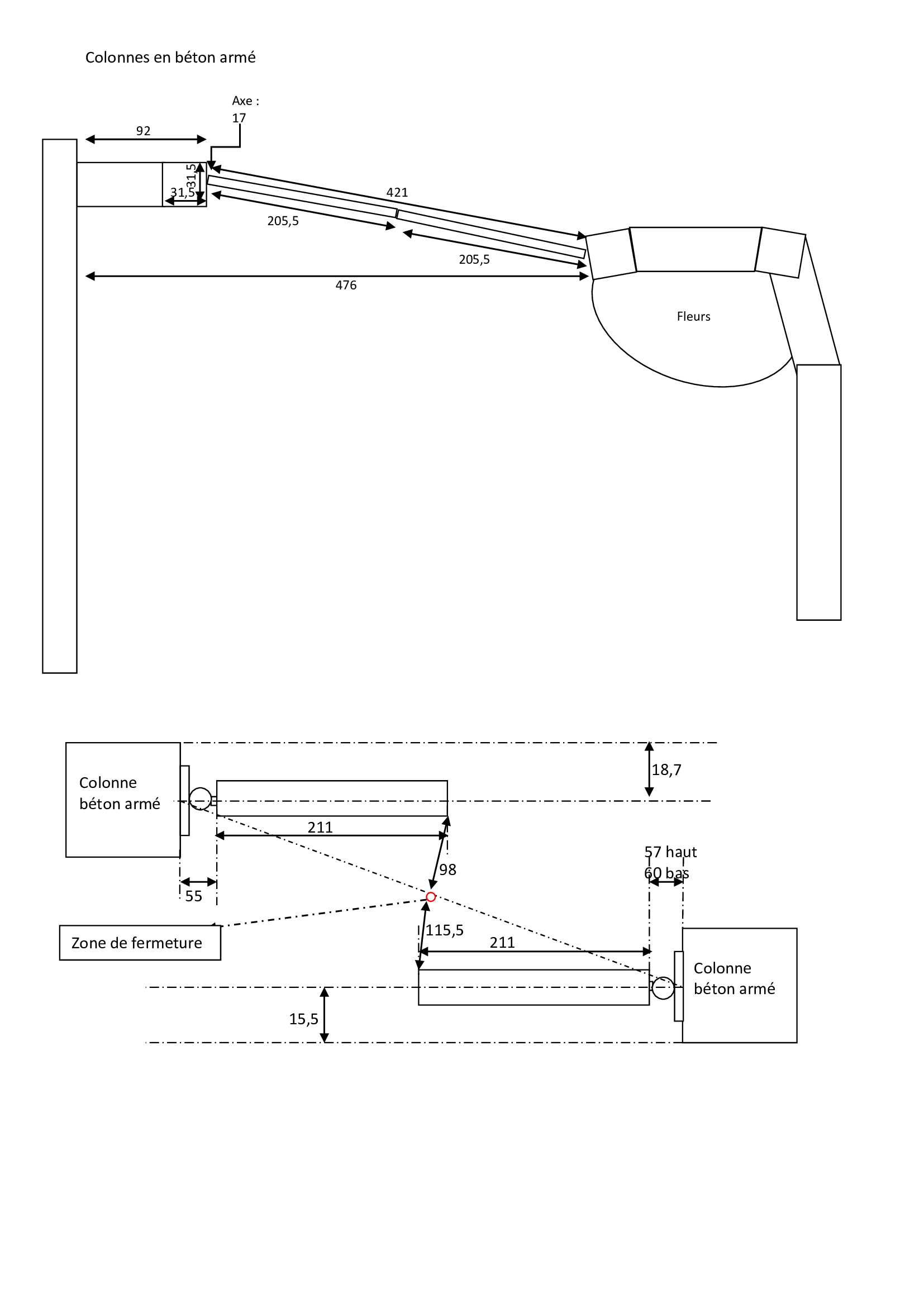 Colonnes en béton armé

Axe : 17

92

31,5

31,5

421

205,5

205,5

476

Fleurs

Colonne béton armé

18,7

211

98

57 haut
60 bas

55

Zone de fermeture

115,5

211

Colonne béton armé

15,5