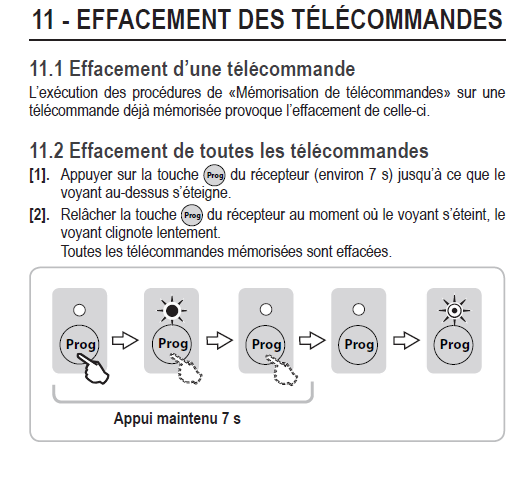 11 - EFFACEMENT DES TÉLÉCOMMANDES

11.1 Effacement d'une télécommande
L'exécution des procédures de «Mémorisation de télécommandes» sur une télécommande déjà mémorisée provoque l'effacement de celle-ci.

11.2 Effacement de toutes les télécommandes
[1]. Appuyer sur la touche Prog du récepteur (environ 7 s) jusqu'à ce que le voyant au-dessus s'éteigne.
[2]. Relâcher la touche Prog du récepteur au moment où le voyant s'éteint, le voyant clignote lentement.
Toutes les télécommandes mémorisées sont effacées.

Prog Prog Prog Prog Prog

Appui maintenu 7 s