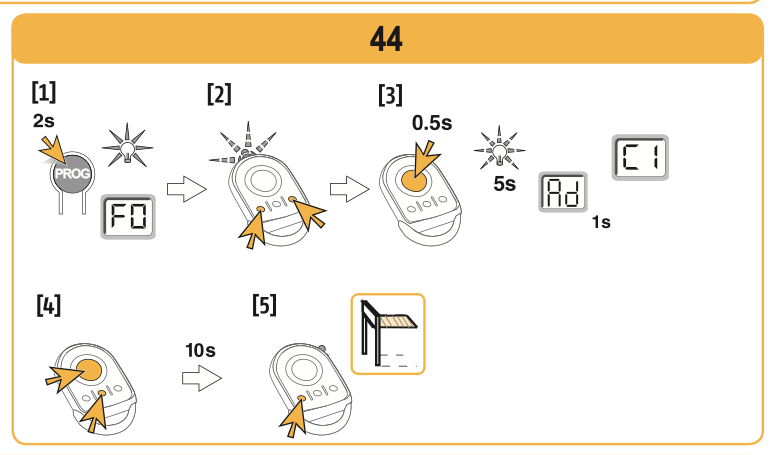 44

[1]
2s
PROG
F0

[2]

[3]
0.5s
5s
Ad
1s
C1

[4]
10s

[5]