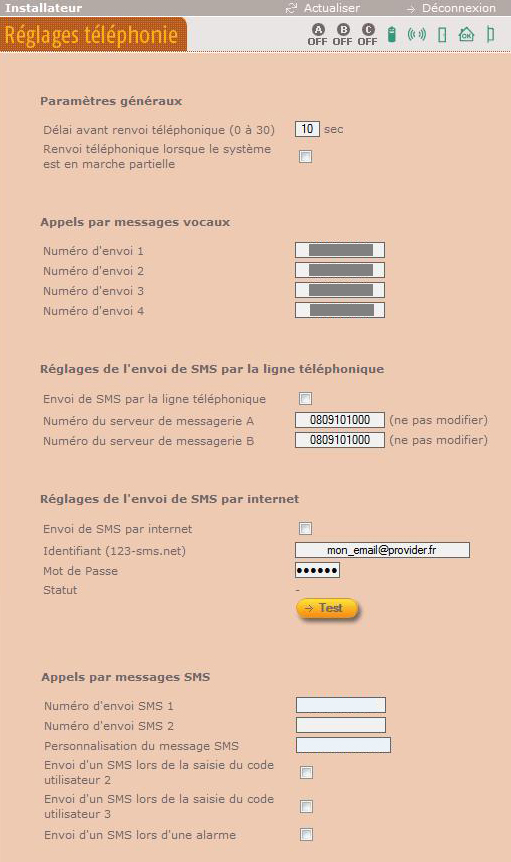 Installateur
Actualiser
Déconnexion

Réglages téléphonie

A OFF B OFF C OFF

OK

Paramètres généraux

Délai avant renvoi téléphonique (0 à 30) 10 sec
Renvoi téléphonique lorsque le système est en marche partielle

Appels par messages vocaux

Numéro d'envoi 1
Numéro d'envoi 2
Numéro d'envoi 3
Numéro d'envoi 4

Réglages de l'envoi de SMS par la ligne téléphonique

Envoi de SMS par la ligne téléphonique
Numéro du serveur de messagerie A 0809101000 (ne pas modifier)
Numéro du serveur de messagerie B 0809101000 (ne pas modifier)

Réglages de l'envoi de SMS par internet

Envoi de SMS par internet
Identifiant (123-sms.net) mon_email@provider.fr
Mot de Passe ••••••
Statut -
Test

Appels par messages SMS

Numéro d'envoi SMS 1
Numéro d'envoi SMS 2
Personnalisation du message SMS
Envoi d'un SMS lors de la saisie du code utilisateur 2
Envoi d'un SMS lors de la saisie du code utilisateur 3
Envoi d'un SMS lors d'une alarme