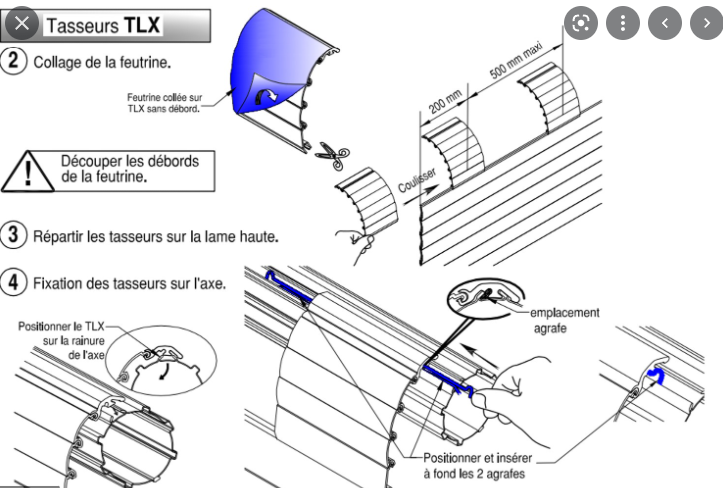 Tasseurs TLX

2 Collage de la feutrine.

Feutrine collée sur TLX sans débord.

Découper les débords de la feutrine.

200 mm

500 mm maxi

Coulisser

3 Répartir les tasseurs sur la lame haute.

4 Fixation des tasseurs sur l'axe.

Positionner le TLX sur la rainure de l'axe

emplacement agrafe

Positionner et insérer à fond les 2 agrafes