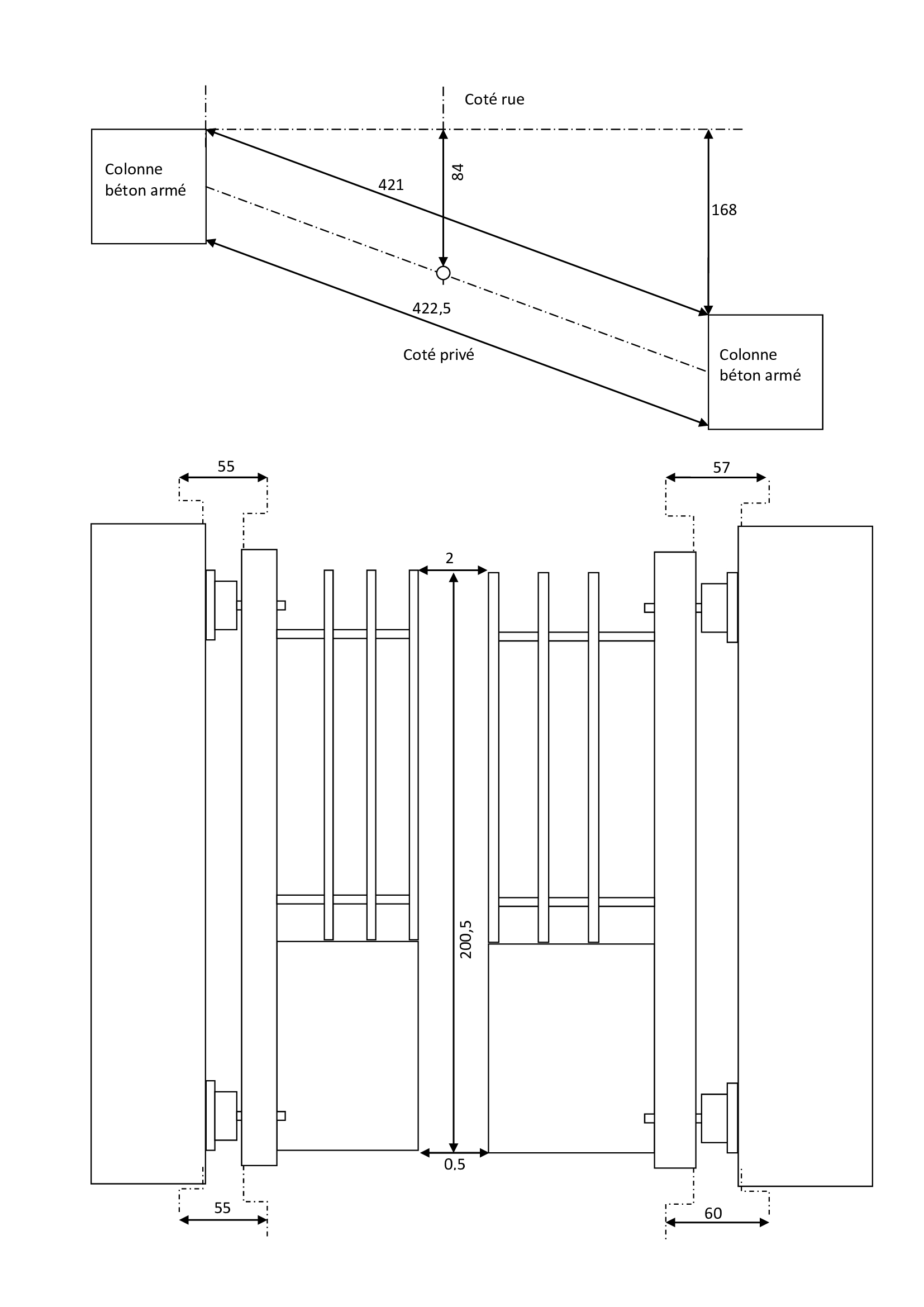 Coté rue

Colonne béton armé

421

84

168

422,5

Coté privé

Colonne béton armé

55

57

2

200,5

0,5

55

60