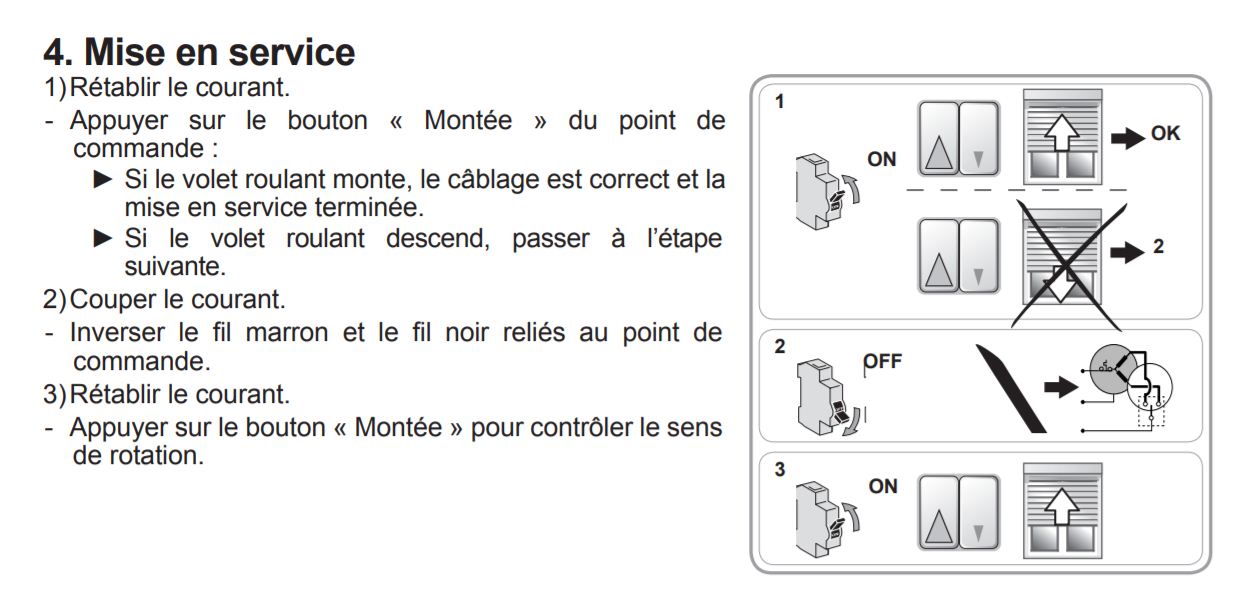 4. Mise en service
1) Rétablir le courant.
- Appuyer sur le bouton « Montée » du point de commande :
► Si le volet roulant monte, le câblage est correct et la mise en service terminée.
► Si le volet roulant descend, passer à l'étape suivante.
2) Couper le courant.
- Inverser le fil marron et le fil noir reliés au point de commande.
3) Rétablir le courant.
- Appuyer sur le bouton « Montée » pour contrôler le sens de rotation.

1
ON
OK
2

2
OFF

3
ON