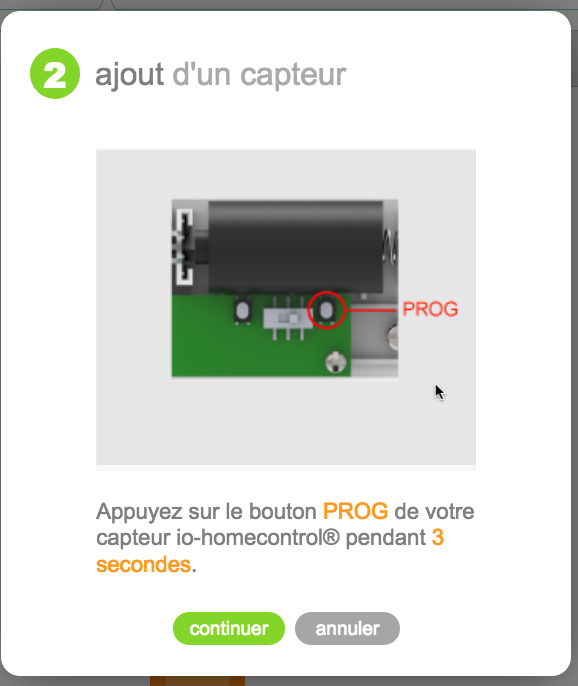 2 ajout d'un capteur

PROG

Appuyez sur le bouton PROG de votre capteur io-homecontrol® pendant 3 secondes.

continuer annuler