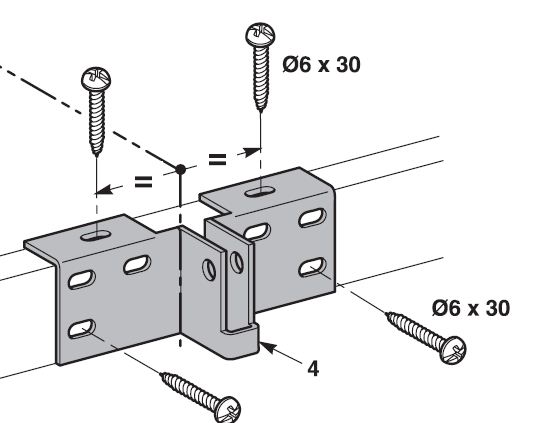 Ø6 x 30
=
=
Ø6 x 30
4