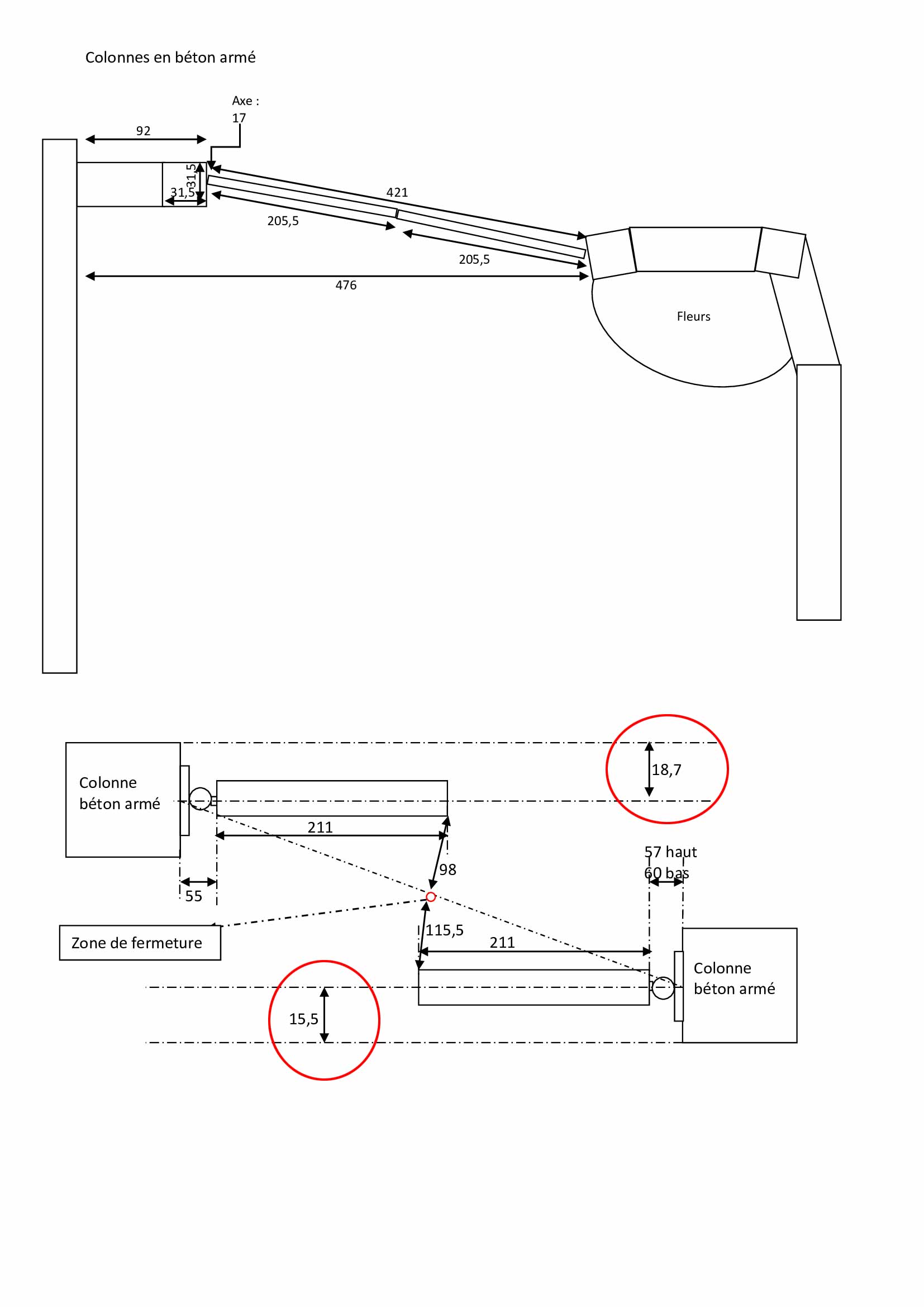 Colonnes en béton armé

Axe : 17

92

31,5

31,5

421

205,5

205,5

476

Fleurs

Colonne béton armé

18,7

211

98

57 haut
60 bas

55

Zone de fermeture

115,5

211

Colonne béton armé

15,5