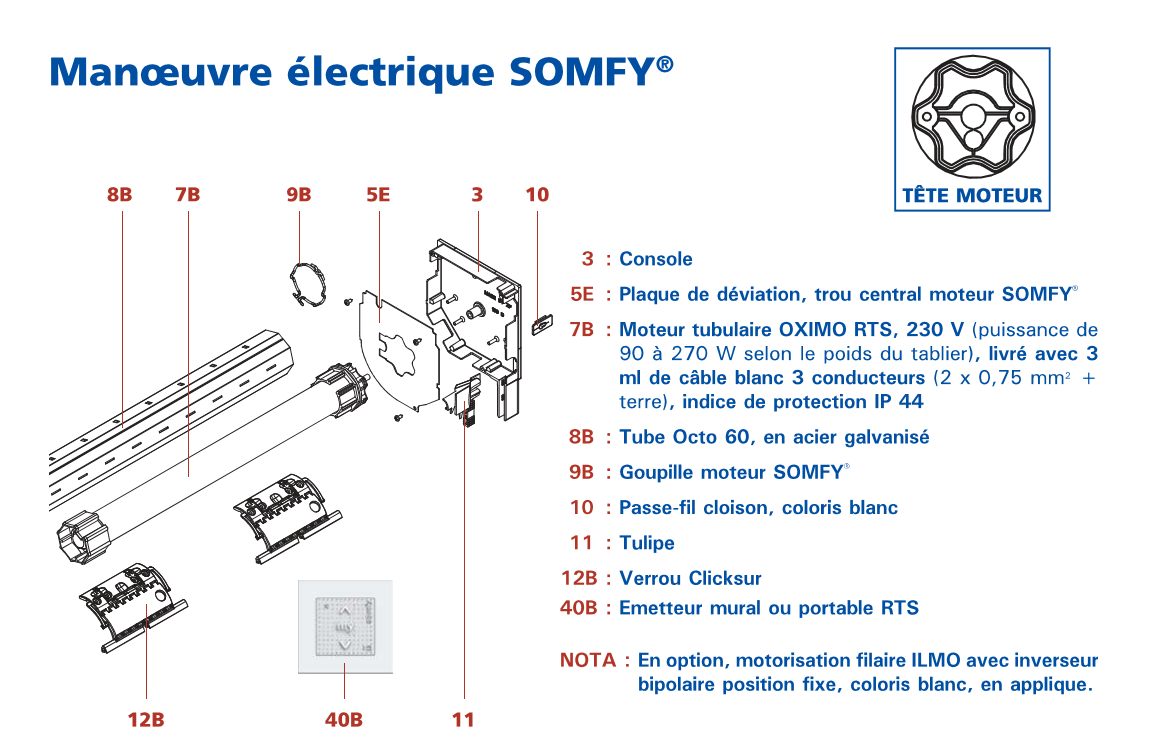 Manœuvre électrique SOMFY®

TÊTE MOTEUR

8B 7B 9B 5E 3 10

12B 40B 11

3 : Console

5E : Plaque de déviation, trou central moteur SOMFY®

7B : Moteur tubulaire OXIMO RTS, 230 V (puissance de 90 à 270 W selon le poids du tablier), livré avec 3 ml de câble blanc 3 conducteurs (2 x 0,75 mm² + terre), indice de protection IP 44

8B : Tube Octo 60, en acier galvanisé

9B : Goupille moteur SOMFY®

10 : Passe-fil cloison, coloris blanc

11 : Tulipe

12B : Verrou Clicksur

40B : Emetteur mural ou portable RTS

NOTA : En option, motorisation filaire ILMO avec inverseur bipolaire position fixe, coloris blanc, en applique.