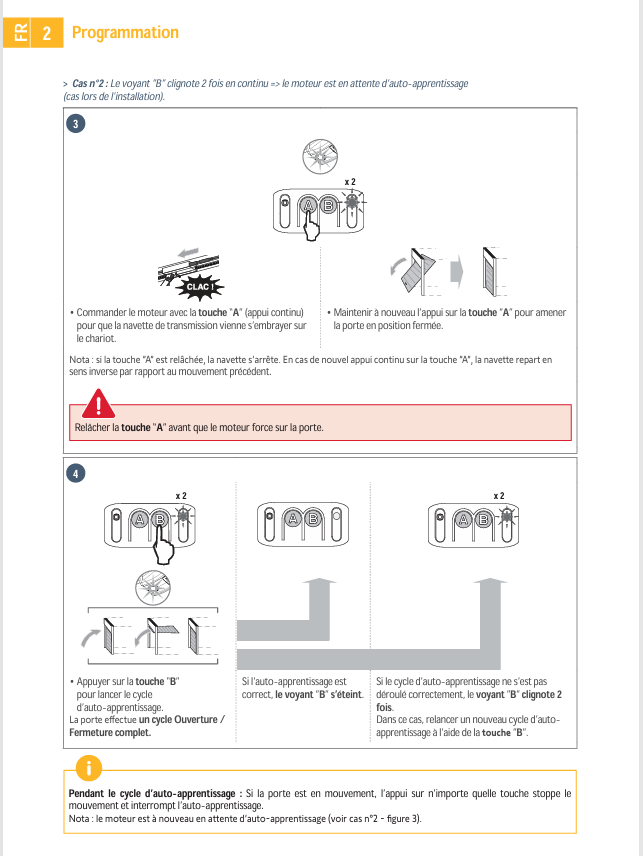 FR 2 Programmation

> Cas n°2 : Le voyant "B" clignote 2 fois en continu => le moteur est en attente d'auto-apprentissage (cas lors de l'installation).

3

x 2

A B

CLAC !

• Commander le moteur avec la touche "A" (appui continu) pour que la navette de transmission vienne s'embrayer sur le chariot.

• Maintenir à nouveau l'appui sur la touche "A" pour amener la porte en position fermée.

Nota : si la touche "A" est relâchée, la navette s'arrête. En cas de nouvel appui continu sur la touche "A", la navette repart en sens inverse par rapport au mouvement précédent.

Relâcher la touche "A" avant que le moteur force sur la porte.

4

x 2

A B

A B

x 2

A B

• Appuyer sur la touche "B" pour lancer le cycle d'auto-apprentissage.
La porte effectue un cycle Ouverture / Fermeture complet.

Si l'auto-apprentissage est correct, le voyant "B" s'éteint.

Si le cycle d'auto-apprentissage ne s'est pas déroulé correctement, le voyant "B" clignote 2 fois.
Dans ce cas, relancer un nouveau cycle d'auto-apprentissage à l'aide de la touche "B".

Pendant le cycle d'auto-apprentissage : Si la porte est en mouvement, l'appui sur n'importe quelle touche stoppe le mouvement et interrompt l'auto-apprentissage.
Nota : le moteur est à nouveau en attente d'auto-apprentissage (voir cas n°2 - figure 3).