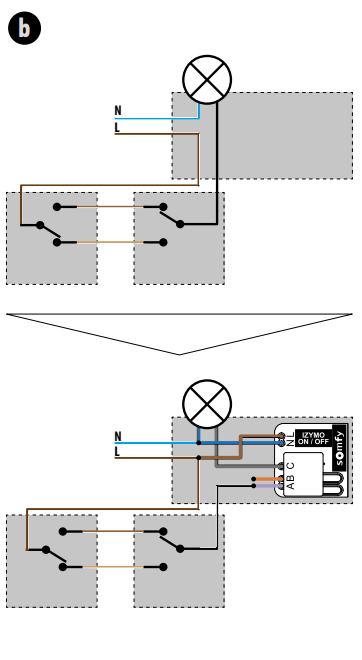 b

N
L

N
L

NL
IZYMO
ON / OFF
somfy
C
AB