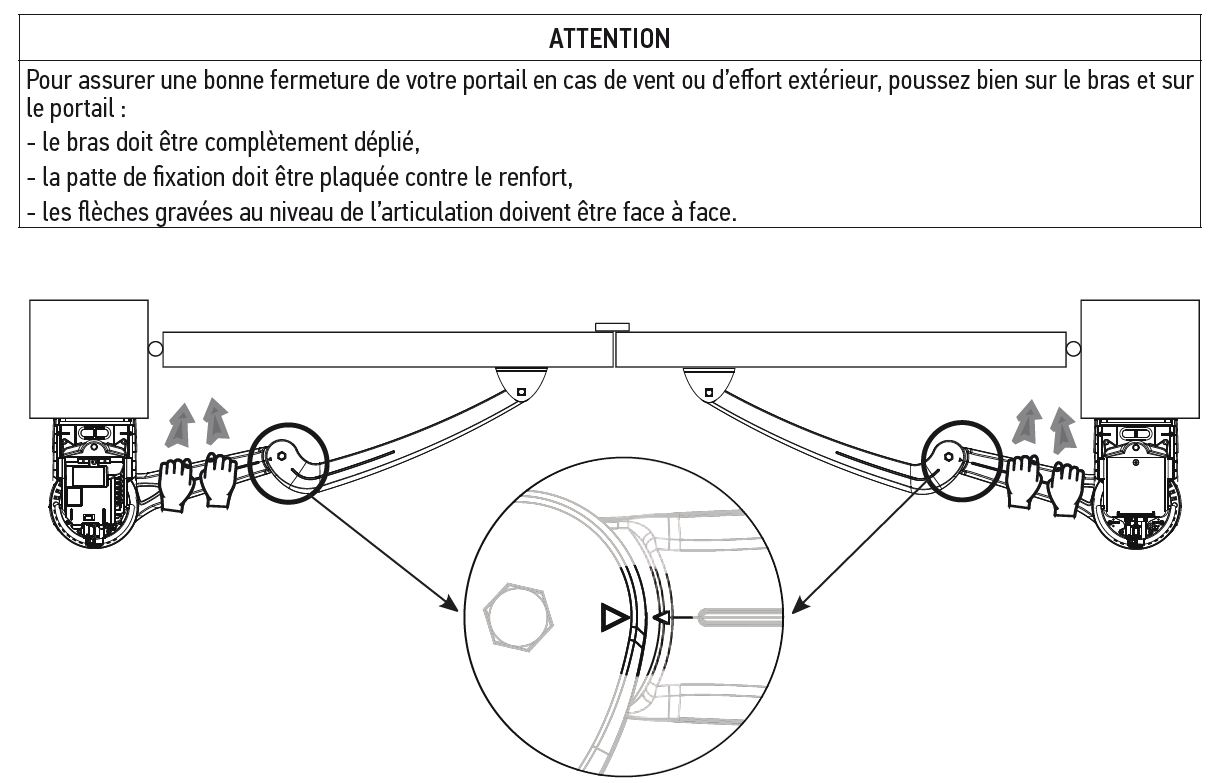 ATTENTION

Pour assurer une bonne fermeture de votre portail en cas de vent ou d'effort extérieur, poussez bien sur le bras et sur le portail :
- le bras doit être complètement déplié,
- la patte de fixation doit être plaquée contre le renfort,
- les flèches gravées au niveau de l'articulation doivent être face à face.