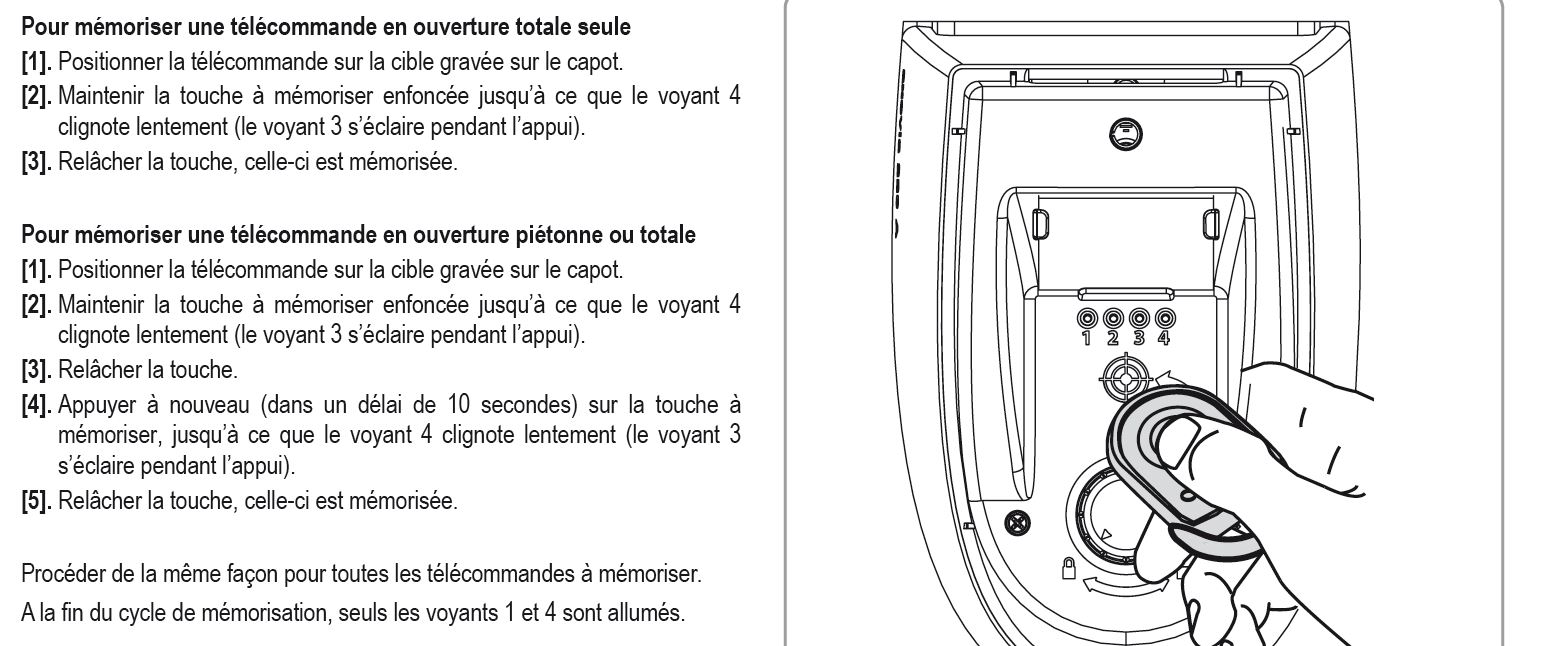 Pour mémoriser une télécommande en ouverture totale seule

[1]. Positionner la télécommande sur la cible gravée sur le capot.

[2]. Maintenir la touche à mémoriser enfoncée jusqu'à ce que le voyant 4 clignote lentement (le voyant 3 s'éclaire pendant l'appui).

[3]. Relâcher la touche, celle-ci est mémorisée.

Pour mémoriser une télécommande en ouverture piétonne ou totale

[1]. Positionner la télécommande sur la cible gravée sur le capot.

[2]. Maintenir la touche à mémoriser enfoncée jusqu'à ce que le voyant 4 clignote lentement (le voyant 3 s'éclaire pendant l'appui).

[3]. Relâcher la touche.

[4]. Appuyer à nouveau (dans un délai de 10 secondes) sur la touche à mémoriser, jusqu'à ce que le voyant 4 clignote lentement (le voyant 3 s'éclaire pendant l'appui).

[5]. Relâcher la touche, celle-ci est mémorisée.

Procéder de la même façon pour toutes les télécommandes à mémoriser.

A la fin du cycle de mémorisation, seuls les voyants 1 et 4 sont allumés.

1 2 3 4