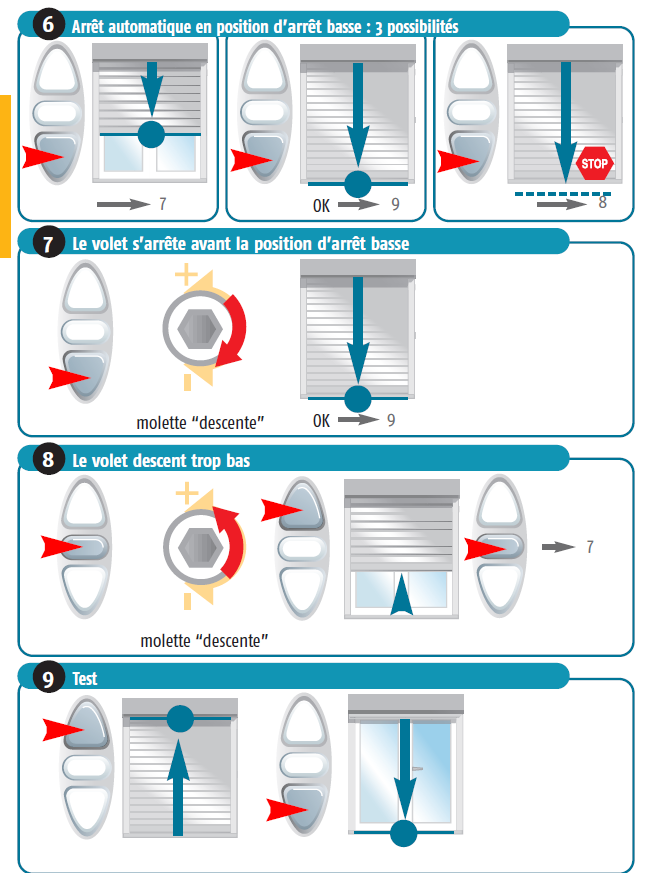 6 Arrêt automatique en position d'arrêt basse : 3 possibilités

7

OK 9

STOP

8

7 Le volet s'arrête avant la position d'arrêt basse

+

-

molette "descente"

OK 9

8 Le volet descent trop bas

+

-

molette "descente"

7

9 Test