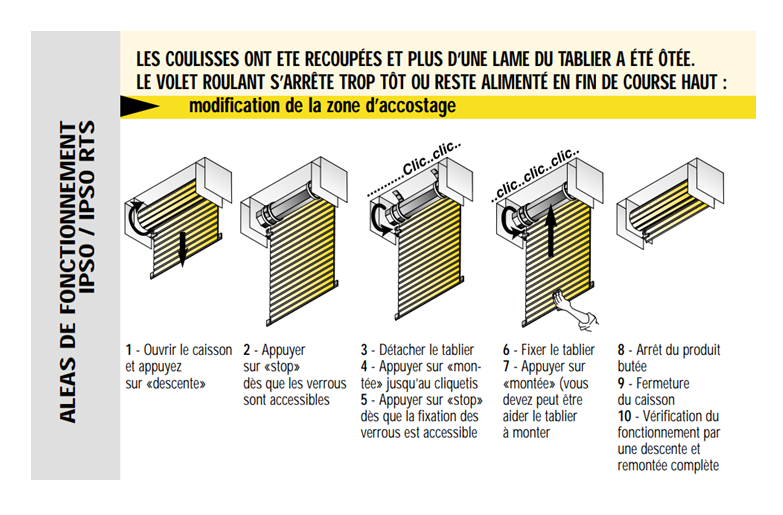 ALEAS DE FONCTIONNEMENT IPSO / IPSO RTS

LES COULISSES ONT ETE RECOUPÉES ET PLUS D'UNE LAME DU TABLIER A ÉTÉ ÔTÉE.
LE VOLET ROULANT S'ARRÊTE TROP TÔT OU RESTE ALIMENTÉ EN FIN DE COURSE HAUT :

modification de la zone d'accostage

..........Clic..clic..

..clic..clic..clic..

1 - Ouvrir le caisson et appuyez sur «descente»

2 - Appuyer sur «stop» dès que les verrous sont accessibles

3 - Détacher le tablier
4 - Appuyer sur «montée» jusqu'au cliquetis
5 - Appuyer sur «stop» dès que la fixation des verrous est accessible

6 - Fixer le tablier
7 - Appuyer sur «montée» (vous devez peut être aider le tablier à monter

8 - Arrêt du produit butée
9 - Fermeture du caisson
10 - Vérification du fonctionnement par une descente et remontée complète