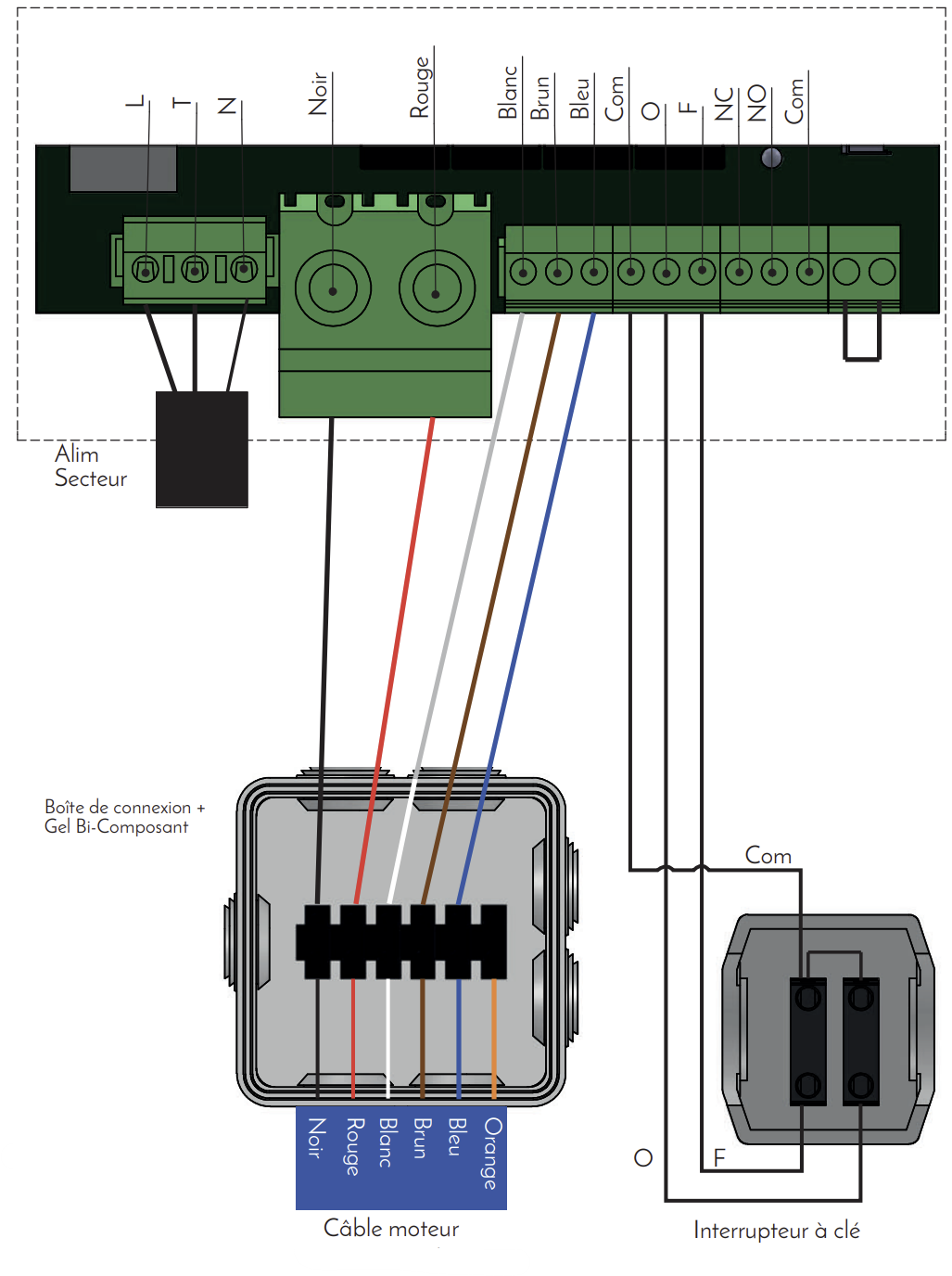 L
T
N
Noir
Rouge
Blanc
Brun
Bleu
Com
O
F
NC
NO
Com

Alim
Secteur

Boîte de connexion +
Gel Bi-Composant

Com

Noir
Rouge
Blanc
Brun
Bleu
Orange

O
F

Câble moteur

Interrupteur à clé