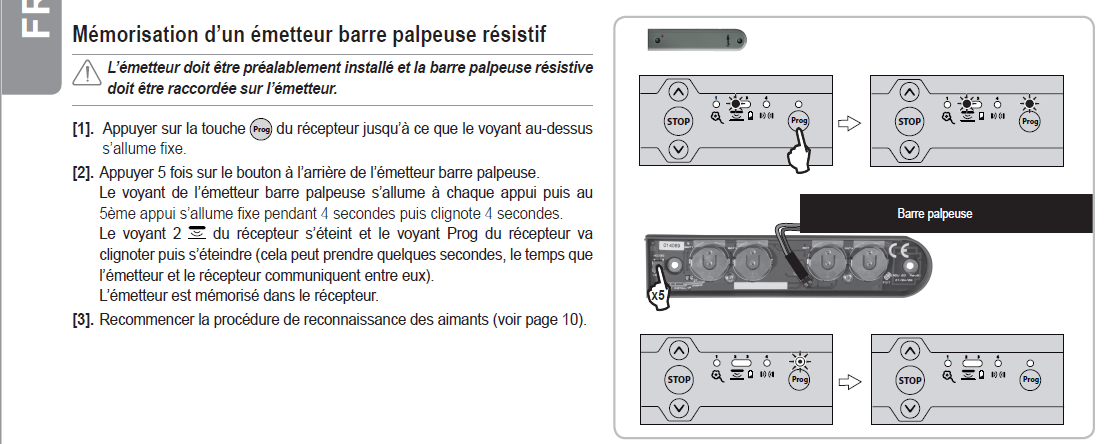 FR

Mémorisation d'un émetteur barre palpeuse résistif

L'émetteur doit être préalablement installé et la barre palpeuse résistive doit être raccordée sur l'émetteur.

[1]. Appuyer sur la touche Prog du récepteur jusqu'à ce que le voyant au-dessus s'allume fixe.

[2]. Appuyer 5 fois sur le bouton à l'arrière de l'émetteur barre palpeuse.
Le voyant de l'émetteur barre palpeuse s'allume à chaque appui puis au 5ème appui s'allume fixe pendant 4 secondes puis clignote 4 secondes.
Le voyant 2 du récepteur s'éteint et le voyant Prog du récepteur va clignoter puis s'éteindre (cela peut prendre quelques secondes, le temps que l'émetteur et le récepteur communiquent entre eux).
L'émetteur est mémorisé dans le récepteur.

[3]. Recommencer la procédure de reconnaissance des aimants (voir page 10).

STOP
Prog
STOP
Prog
Barre palpeuse
X5
STOP
Prog
STOP
Prog