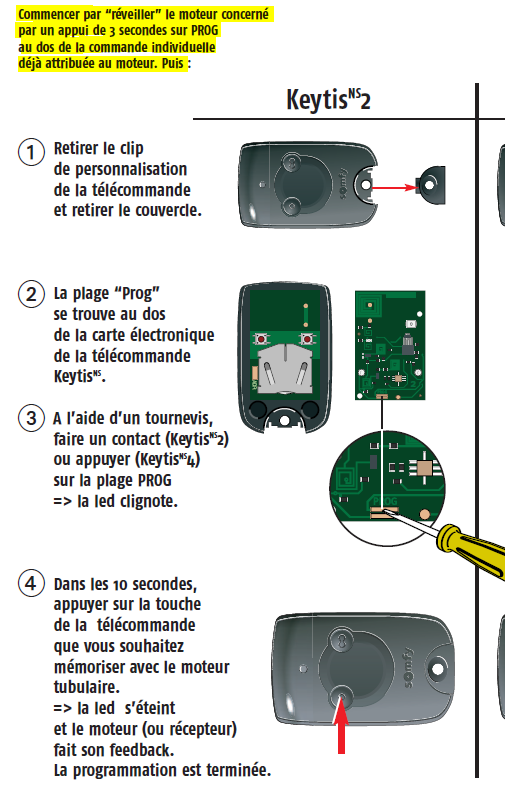 Commencer par "réveiller" le moteur concerné par un appui de 3 secondes sur PROG au dos de la commande individuelle déjà attribuée au moteur. Puis :

Keytis$^{NS}$2

1 Retirer le clip de personnalisation de la télécommande et retirer le couvercle.

somfy

2 La plage "Prog" se trouve au dos de la carte électronique de la télécommande Keytis$^{NS}$.

3 A l'aide d'un tournevis, faire un contact (Keytis$^{NS}$2) ou appuyer (Keytis$^{NS}$4) sur la plage PROG => la led clignote.

PROG

4 Dans les 10 secondes, appuyer sur la touche de la télécommande que vous souhaitez mémoriser avec le moteur tubulaire. => la led s'éteint et le moteur (ou récepteur) fait son feedback. La programmation est terminée.

somfy